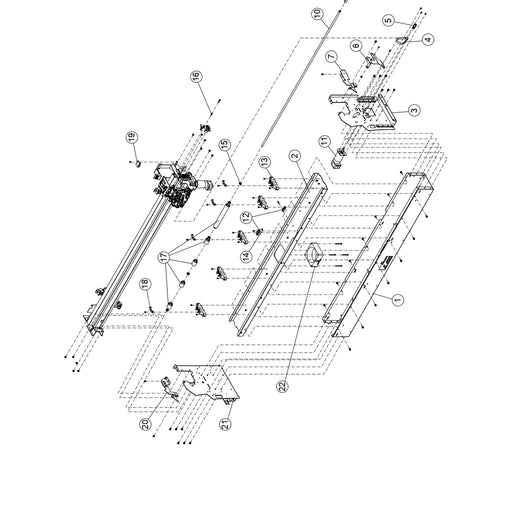 10
5
4
6
7
3
16
19
15
11
13
2
12
14
17
18
1
22
20
21