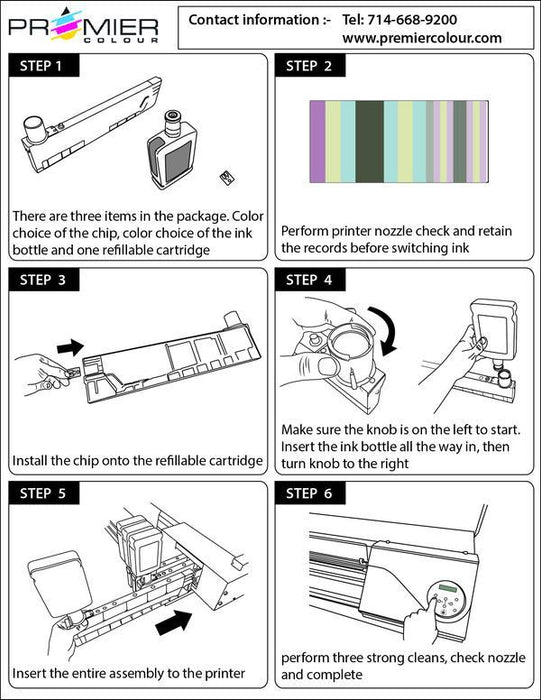 PREMIER
COLOUR

Contact information :- Tel: 714-668-9200
www.premiercolour.com

STEP 1

There are three items in the package. Color choice of the chip, color choice of the ink bottle and one refillable cartridge

STEP 2

Perform printer nozzle check and retain the records before switching ink

STEP 3

Install the chip onto the refillable cartridge

STEP 4

Make sure the knob is on the left to start. Insert the ink bottle all the way in, then turn knob to the right

STEP 5

Insert the entire assembly to the printer

STEP 6

perform three strong cleans, check nozzle and complete