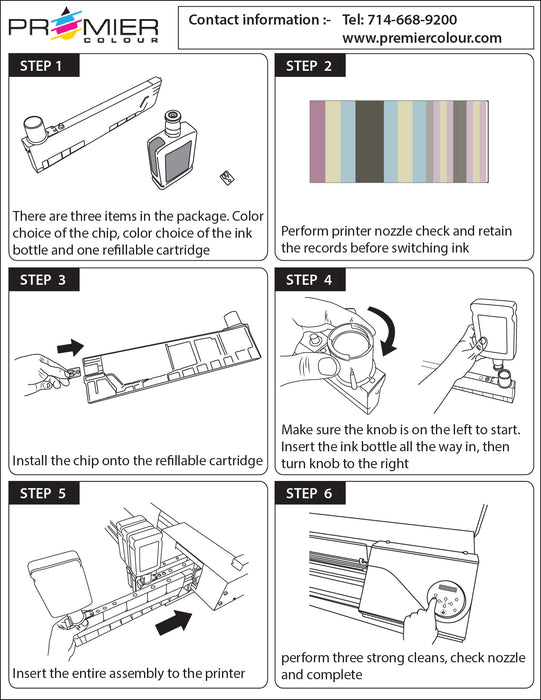 PREMIER
COLOUR

Contact information :- Tel: 714-668-9200
www.premiercolour.com

STEP 1

There are three items in the package. Color choice of the chip, color choice of the ink bottle and one refillable cartridge

STEP 2

Perform printer nozzle check and retain the records before switching ink

STEP 3

Install the chip onto the refillable cartridge

STEP 4

Make sure the knob is on the left to start. Insert the ink bottle all the way in, then turn knob to the right

STEP 5

Insert the entire assembly to the printer

STEP 6

perform three strong cleans, check nozzle and complete