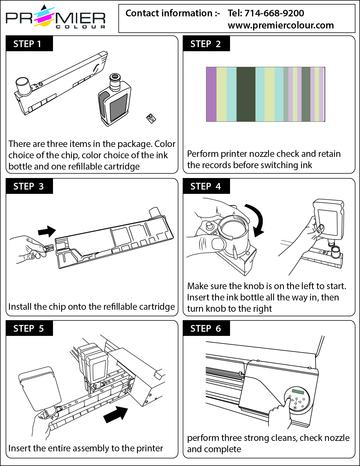 PREMIER COLOUR

Contact information :- Tel: 714-668-9200
www.premiercolour.com

STEP 1

There are three items in the package. Color choice of the chip, color choice of the ink bottle and one refillable cartridge

STEP 2

Perform printer nozzle check and retain the records before switching ink

STEP 3

Install the chip onto the refillable cartridge

STEP 4

Make sure the knob is on the left to start. Insert the ink bottle all the way in, then turn knob to the right

STEP 5

Insert the entire assembly to the printer

STEP 6

perform three strong cleans, check nozzle and complete