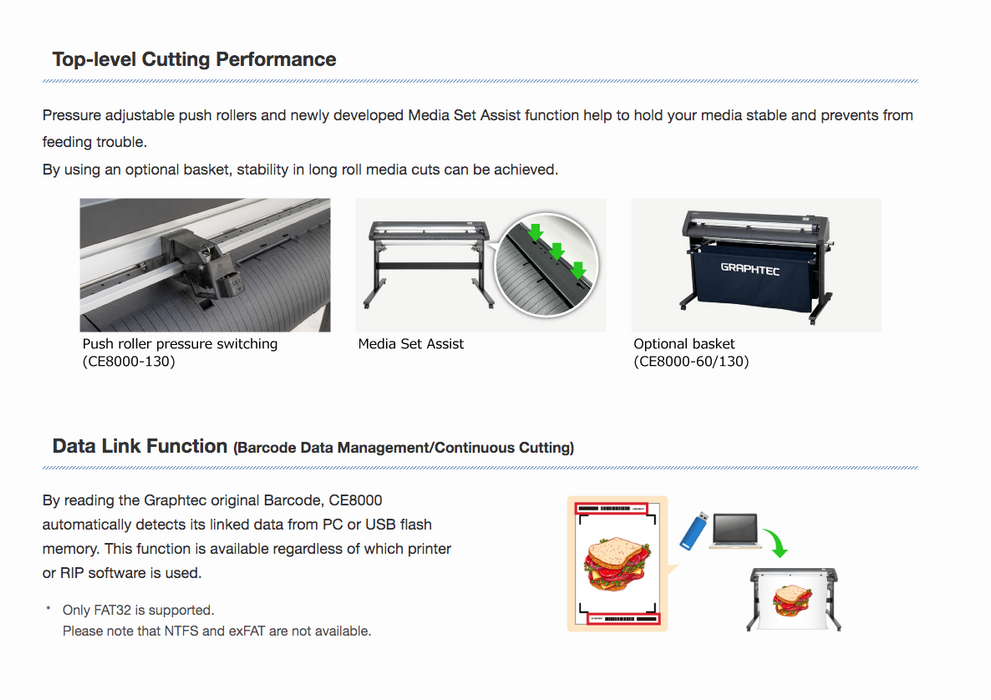 Top-level Cutting Performance

Pressure adjustable push rollers and newly developed Media Set Assist function help to hold your media stable and prevents from feeding trouble.
By using an optional basket, stability in long roll media cuts can be achieved.

Push roller pressure switching (CE8000-130)

Media Set Assist

GRAPHTEC

Optional basket (CE8000-60/130)

Data Link Function (Barcode Data Management/Continuous Cutting)

By reading the Graphtec original Barcode, CE8000 automatically detects its linked data from PC or USB flash memory. This function is available regardless of which printer or RIP software is used.

* Only FAT32 is supported.
Please note that NTFS and exFAT are not available.