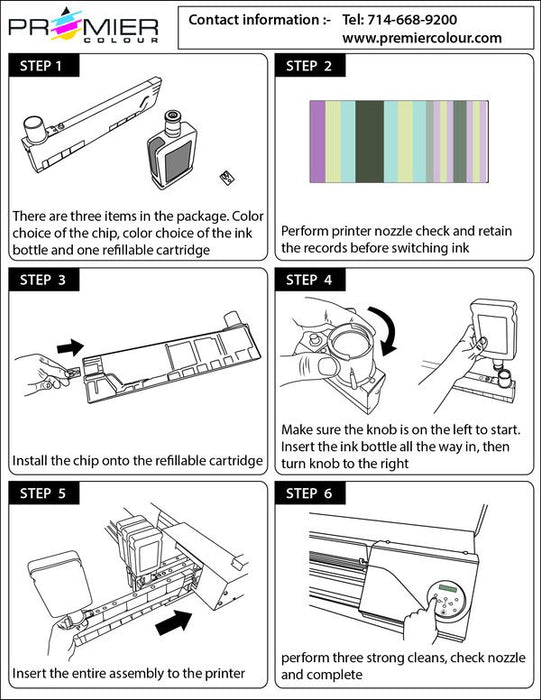 PREMIER
COLOUR

Contact information :- Tel: 714-668-9200
www.premiercolour.com

STEP 1

There are three items in the package. Color choice of the chip, color choice of the ink bottle and one refillable cartridge

STEP 2

Perform printer nozzle check and retain the records before switching ink

STEP 3

Install the chip onto the refillable cartridge

STEP 4

Make sure the knob is on the left to start. Insert the ink bottle all the way in, then turn knob to the right

STEP 5

Insert the entire assembly to the printer

STEP 6

perform three strong cleans, check nozzle and complete